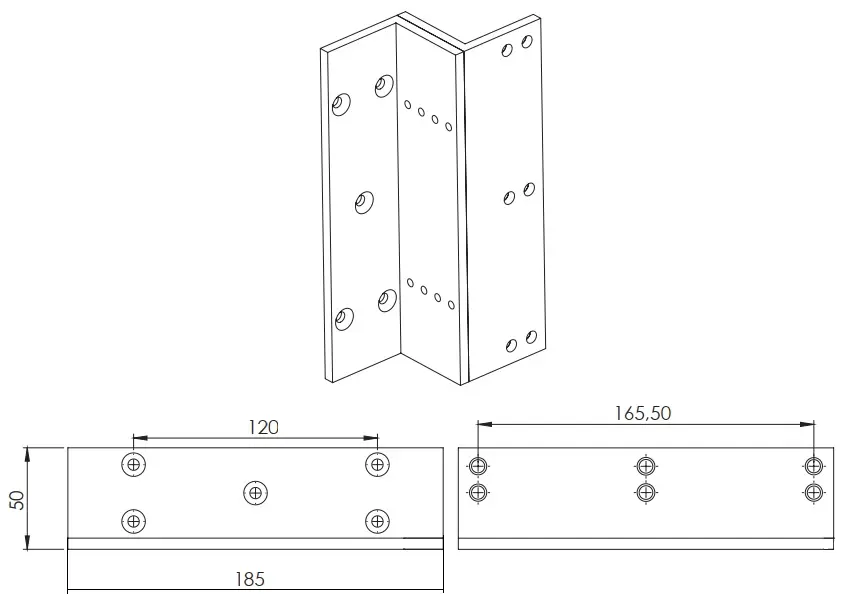 120

50

185

165,50