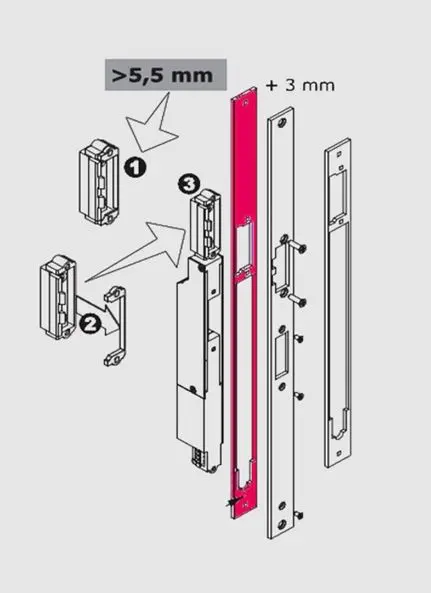 >5,5 mm

+ 3 mm

1

3

2