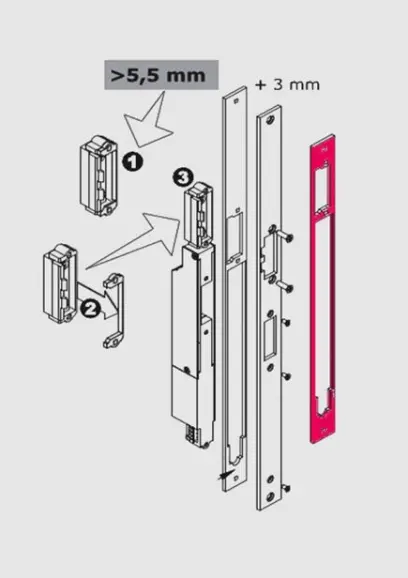 >5,5 mm

+ 3 mm

1

3

2