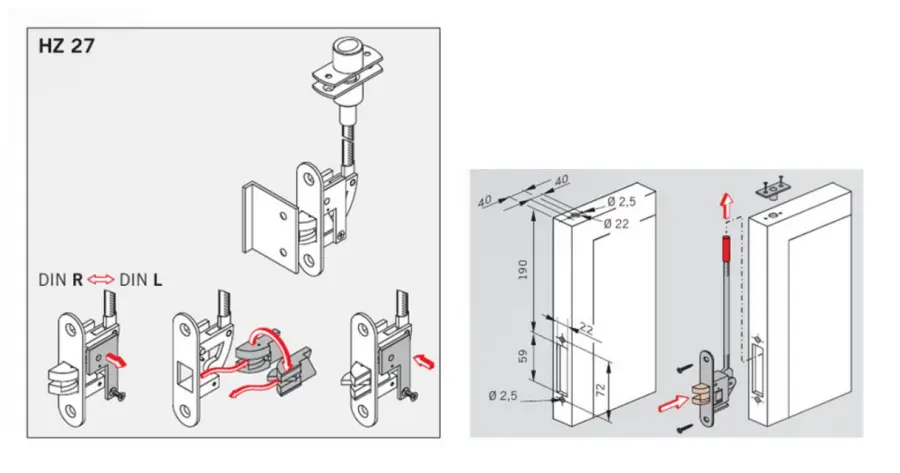 HZ 27

DIN R ⇔ DIN L

40
40
Ø 2,5
Ø 22
190
22
59
72
Ø 2,5