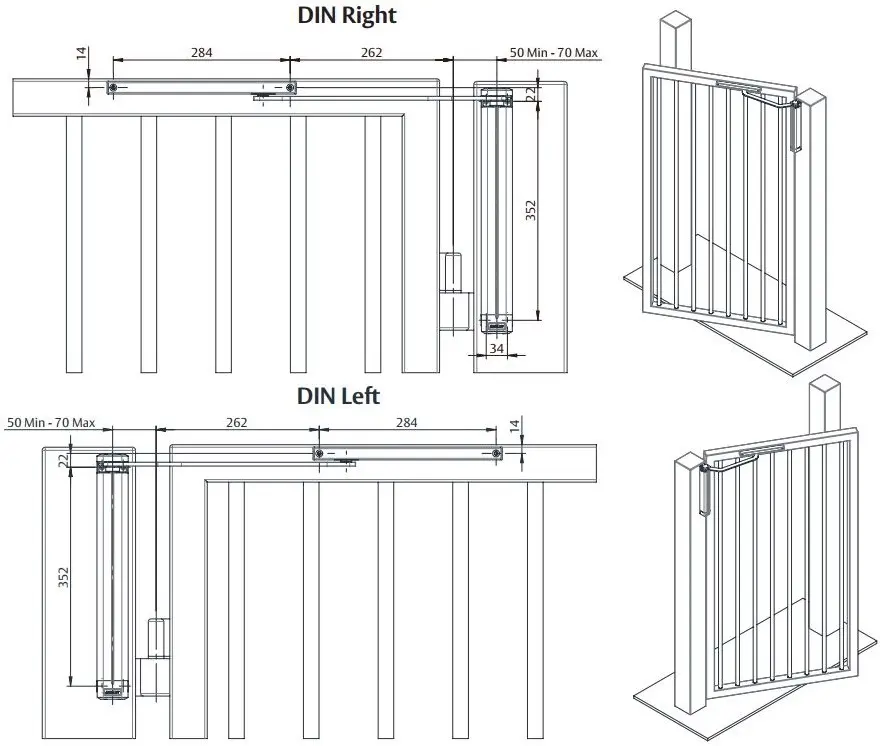 DIN Right

14
284
262
50 Min - 70 Max
22
352
34

DIN Left

50 Min - 70 Max
262
284
14
22
352